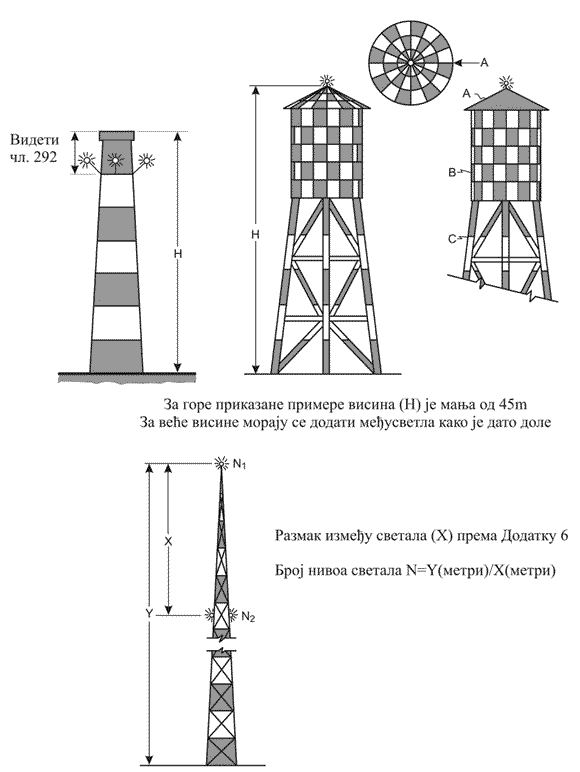 Видети чл. 292

H

H

A

A

B

C

За горе приказане примере висина (H) је мања од 45m
За веће висине морају се додати међусветла како је дато доле

$N_1$

X

Y

$N_2$

Размак између светала (X) према Додатку 6

Број нивоа светала N=Y(метри)/X(метри)